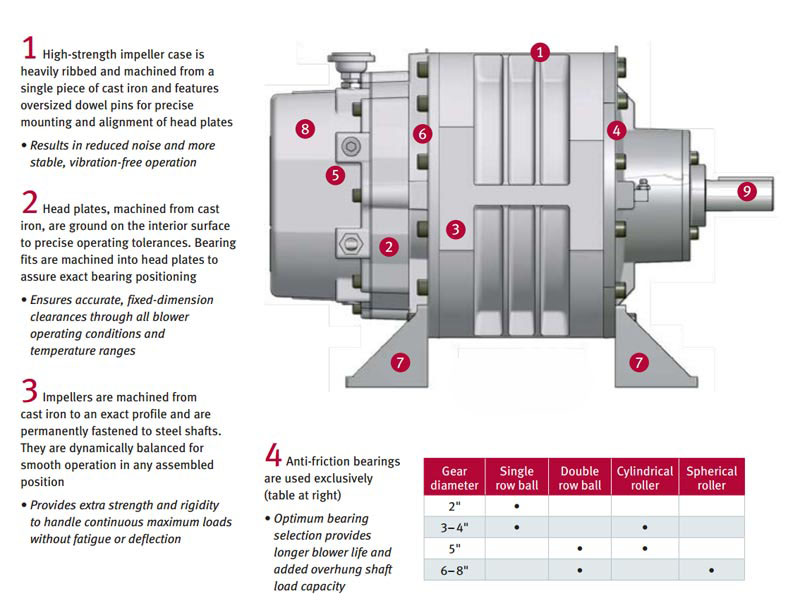 1 High-strength impeller case is heavily ribbed and machined from a single piece of cast iron and features oversized dowel pins for precise mounting and alignment of head plates

• Results in reduced noise and more stable, vibration-free operation

2 Head plates, machined from cast iron, are ground on the interior surface to precise operating tolerances. Bearing fits are machined into head plates to assure exact bearing positioning

• Ensures accurate, fixed-dimension clearances through all blower operating conditions and temperature ranges

3 Impellers are machined from cast iron to an exact profile and are permanently fastened to steel shafts. They are dynamically balanced for smooth operation in any assembled position

• Provides extra strength and rigidity to handle continuous maximum loads without fatigue or deflection

1
8
6
4
5
9
3
2
7
7

4 Anti-friction bearings are used exclusively (table at right)

• Optimum bearing selection provides longer blower life and added overhung shaft load capacity

| Gear diameter | Single row ball | Double row ball | Cylindrical roller | Spherical roller |
|---|---|---|---|---|
| 2" | • | | | |
| 3–4" | • | | • | |
| 5" | | • | • | |
| 6–8" | | • | | • |